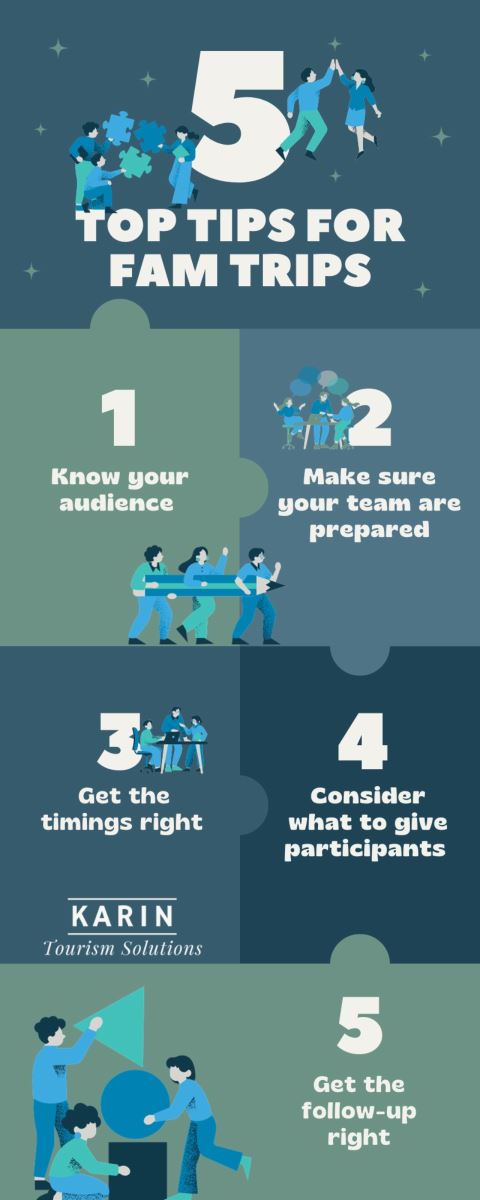 5
TOP TIPS FOR FAM TRIPS

1
Know your audience

2
Make sure your team are prepared

3
Get the timings right

4
Consider what to give participants

KARIN
Tourism Solutions

5
Get the follow-up right